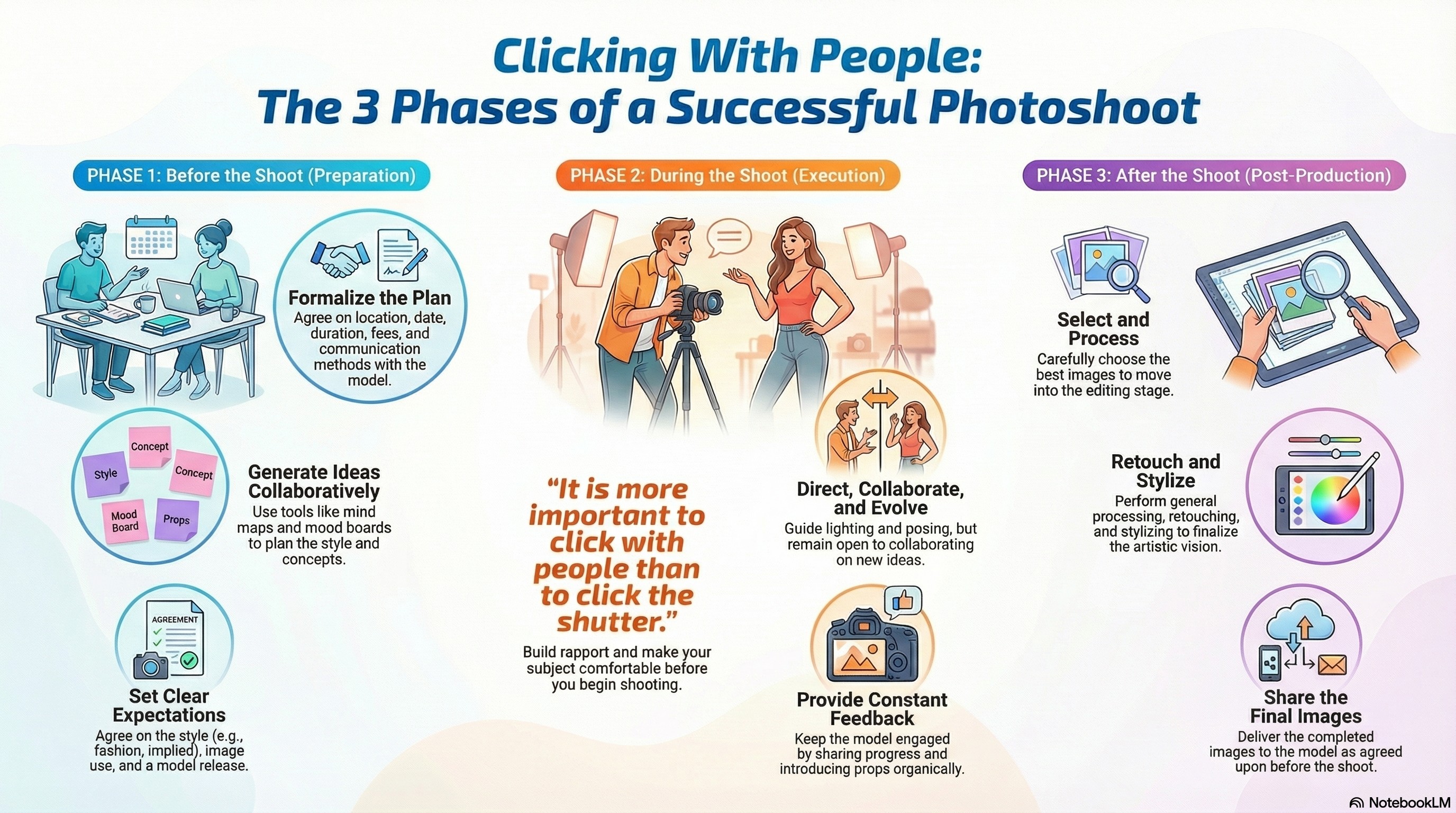 Clicking With People:
The 3 Phases of a Successful Photoshoot

PHASE 1: Before the Shoot (Preparation)

Formalize the Plan
Agree on location, date, duration, fees, and communication methods with the model.

Concept
Style
Concept
Mood Board
Props

Generate Ideas Collaboratively
Use tools like mind maps and mood boards to plan the style and concepts.

AGREEMENT

Set Clear Expectations
Agree on the style (e.g., fashion, implied), image use, and a model release.

PHASE 2: During the Shoot (Execution)

"It is more important to click with people than to click the shutter."
Build rapport and make your subject comfortable before you begin shooting.

Direct, Collaborate, and Evolve
Guide lighting and posing, but remain open to collaborating on new ideas.

Provide Constant Feedback
Keep the model engaged by sharing progress and introducing props organically.

PHASE 3: After the Shoot (Post-Production)

Select and Process
Carefully choose the best images to move into the editing stage.

Retouch and Stylize
Perform general processing, retouching, and stylizing to finalize the artistic vision.

Share the Final Images
Deliver the completed images to the model as agreed upon before the shoot.

NotebookLM